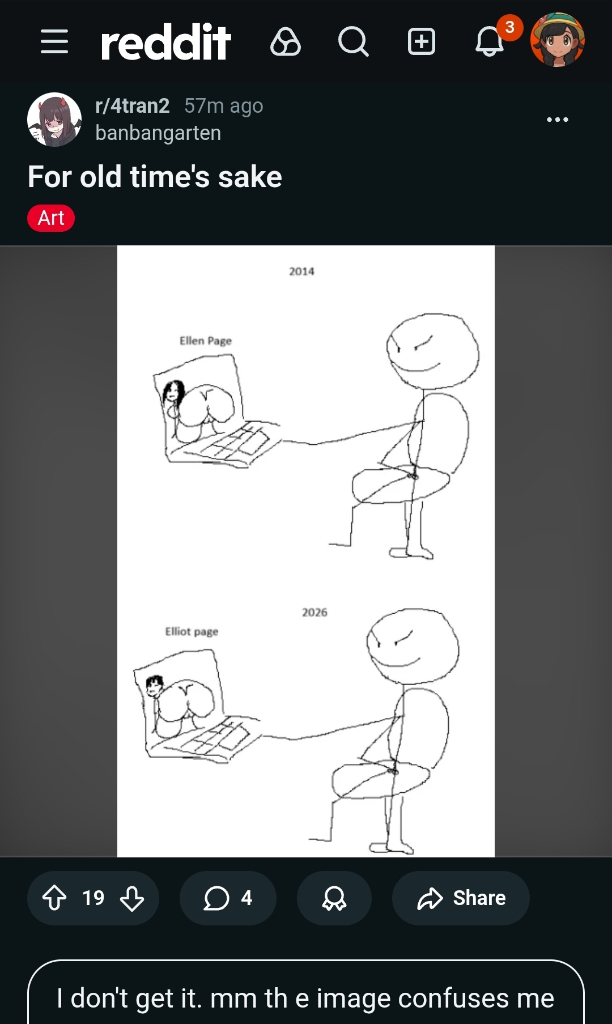 reddit 3

r/4tran2 57m ago
banbangarten

For old time's sake

Art

2014

Ellen Page

2026

Elliot page

19

4

Share

I don't get it. mm th e image confuses me